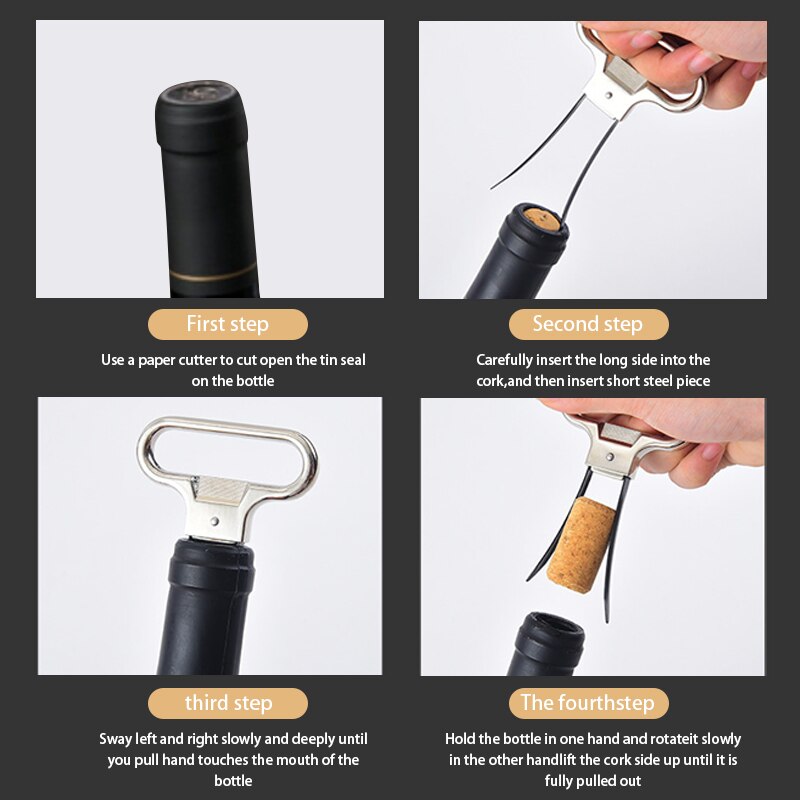 First step

Use a paper cutter to cut open the tin seal on the bottle

Second step

Carefully insert the long side into the cork,and then insert short steel piece

third step

Sway left and right slowly and deeply until you pull hand touches the mouth of the bottle

The fourthstep

Hold the bottle in one hand and rotateit slowly in the other handlift the cork side up until it is fully pulled out