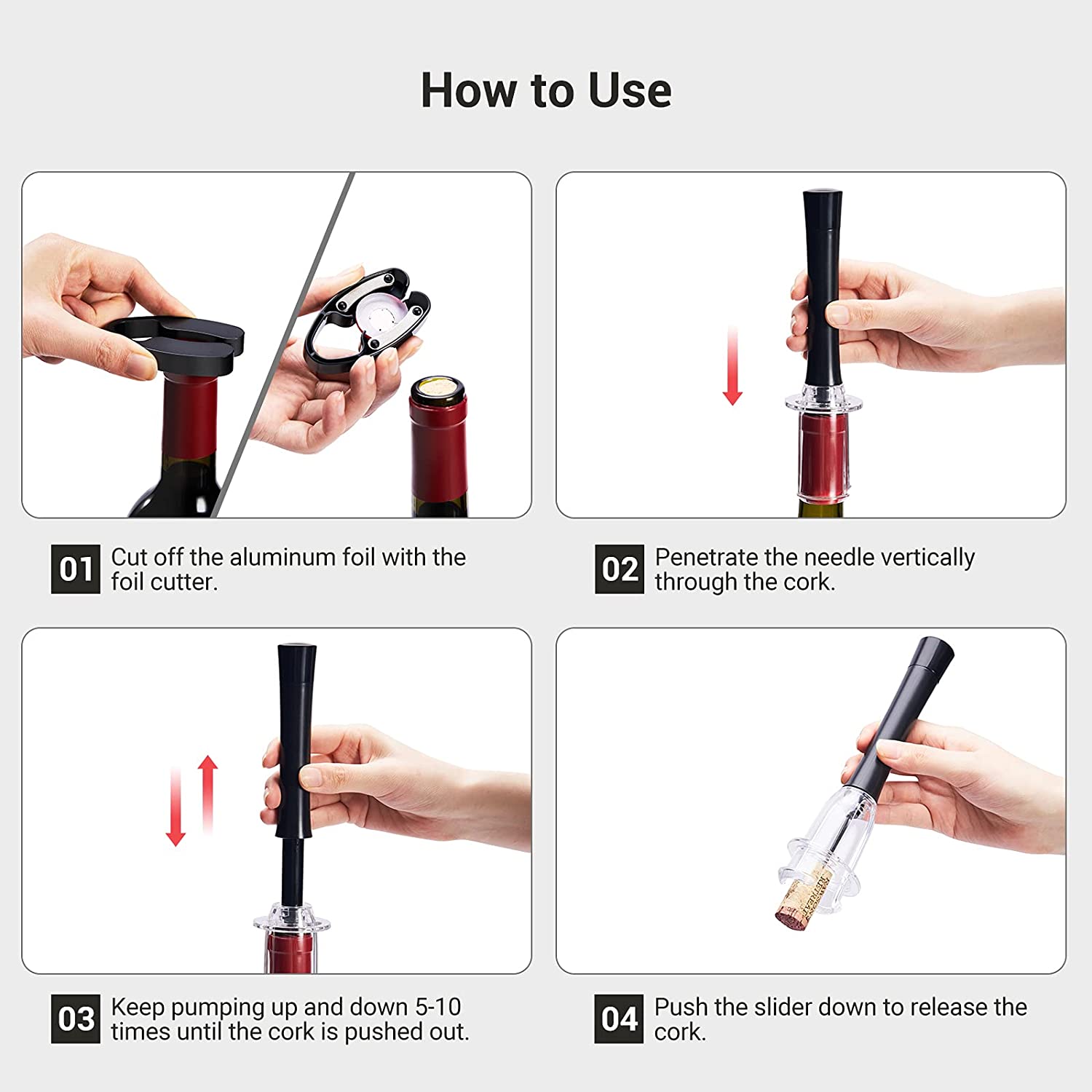 How to Use

01 Cut off the aluminum foil with the foil cutter.

02 Penetrate the needle vertically through the cork.

03 Keep pumping up and down 5-10 times until the cork is pushed out.

04 Push the slider down to release the cork.