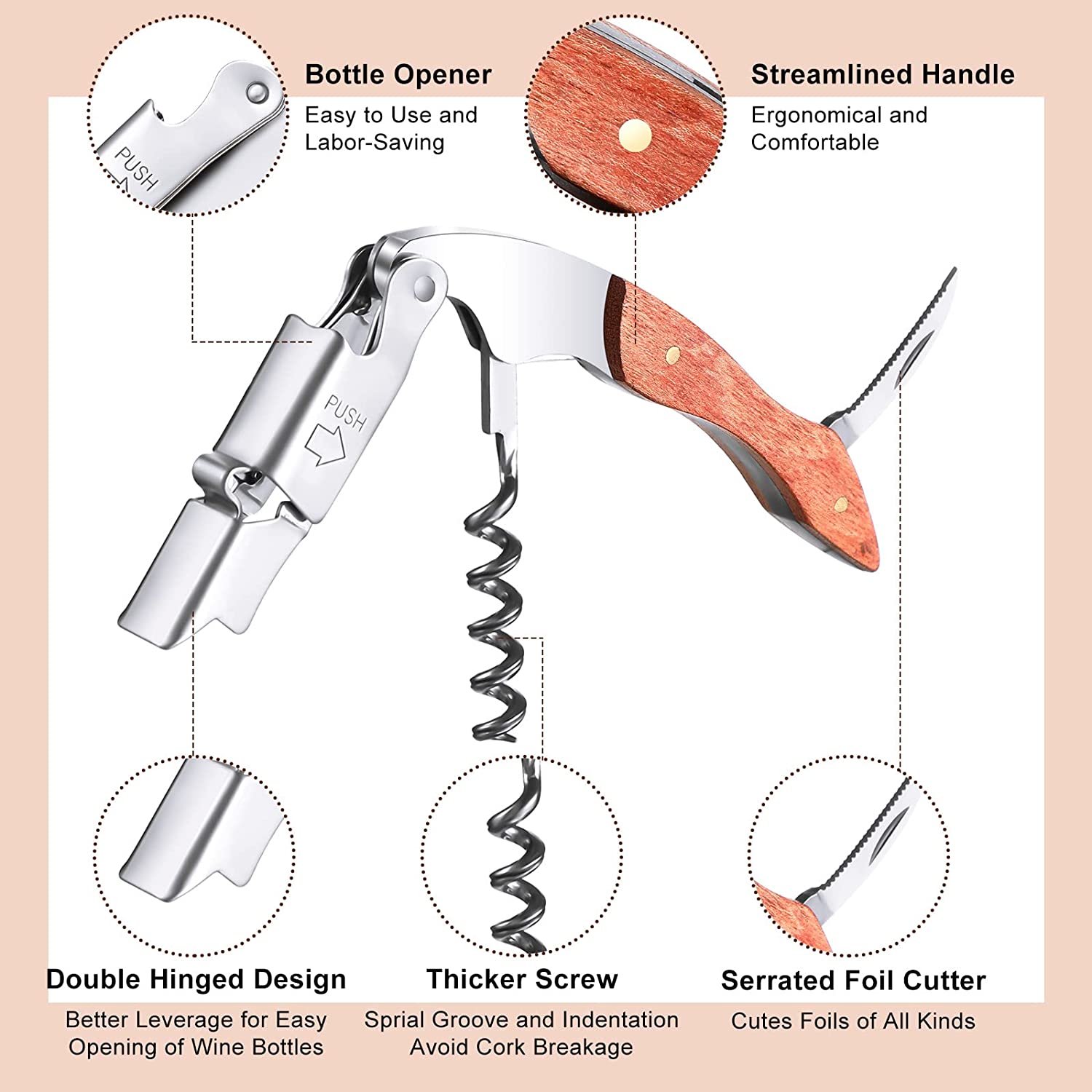 PUSH

Bottle Opener
Easy to Use and Labor-Saving

Streamlined Handle
Ergonomical and Comfortable

PUSH

Double Hinged Design
Better Leverage for Easy Opening of Wine Bottles

Thicker Screw
Sprial Groove and Indentation Avoid Cork Breakage

Serrated Foil Cutter
Cutes Foils of All Kinds