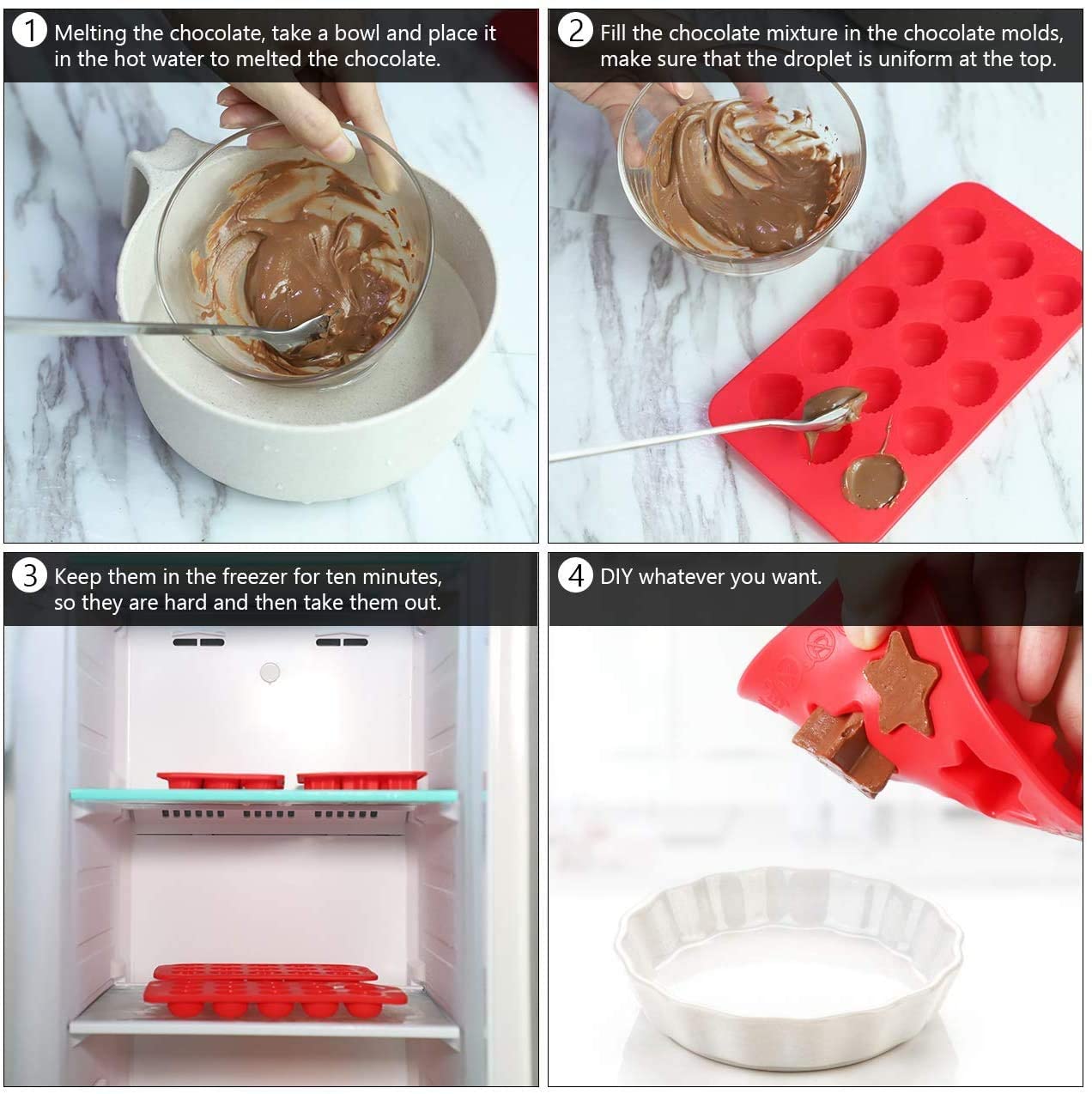 1 Melting the chocolate, take a bowl and place it in the hot water to melted the chocolate.

2 Fill the chocolate mixture in the chocolate molds, make sure that the droplet is uniform at the top.

3 Keep them in the freezer for ten minutes, so they are hard and then take them out.

4 DIY whatever you want.