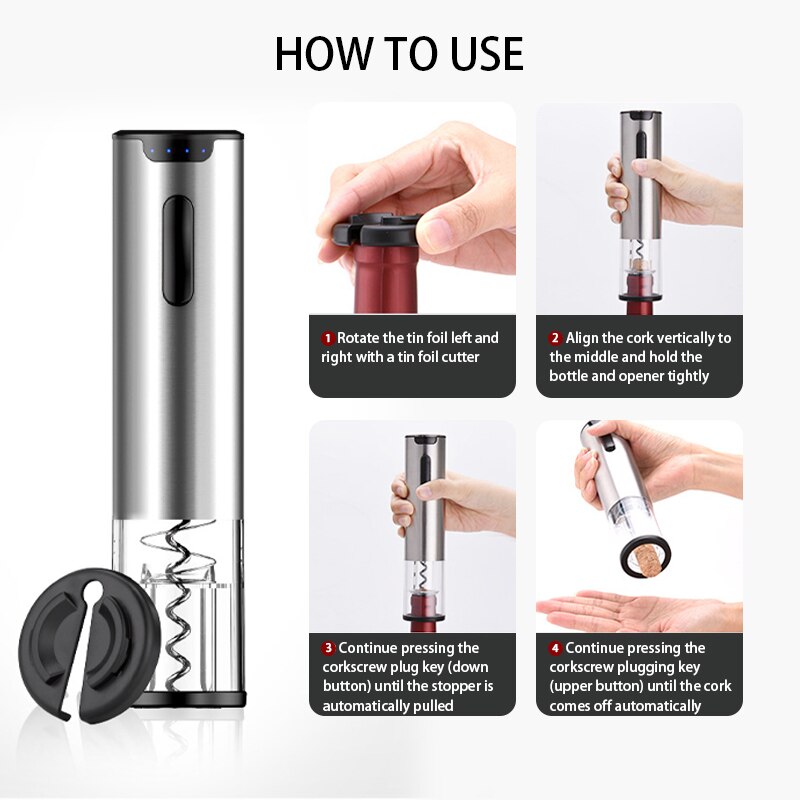 HOW TO USE

1 Rotate the tin foil left and right with a tin foil cutter

2 Align the cork vertically to the middle and hold the bottle and opener tightly

3 Continue pressing the corkscrew plug key (down button) until the stopper is automatically pulled

4 Continue pressing the corkscrew plugging key (upper button) until the cork comes off automatically