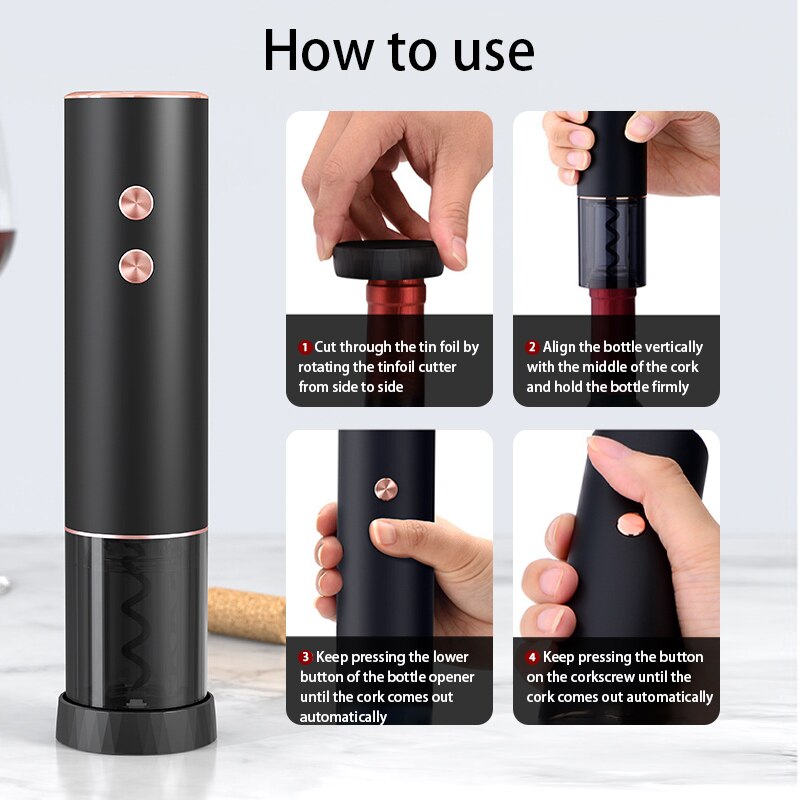 How to use

1 Cut through the tin foil by rotating the tinfoil cutter from side to side

2 Align the bottle vertically with the middle of the cork and hold the bottle firmly

3 Keep pressing the lower button of the bottle opener until the cork comes out automatically

4 Keep pressing the button on the corkscrew until the cork comes out automatically