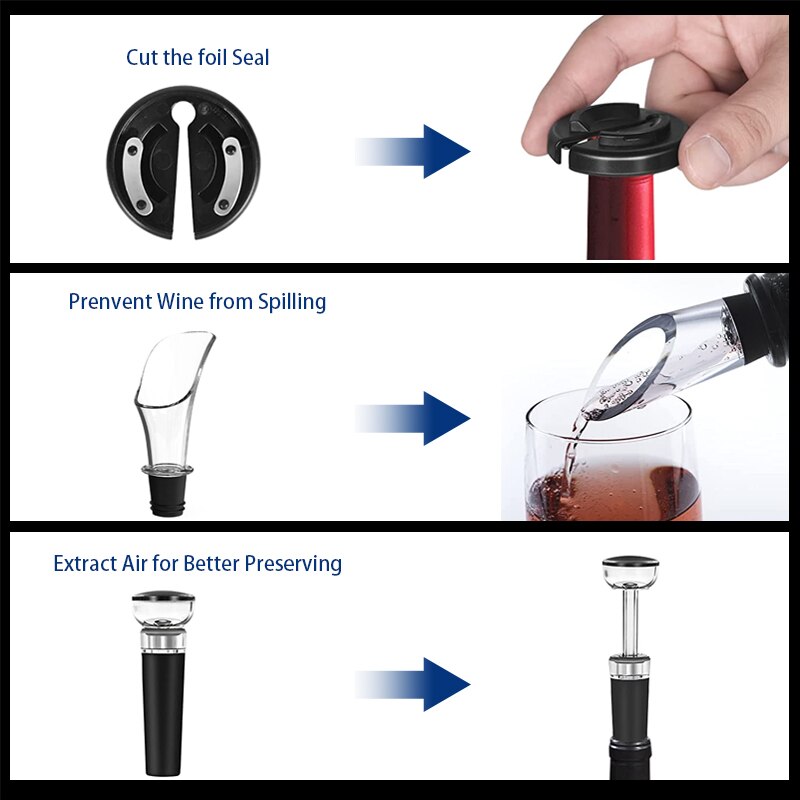 Cut the foil Seal

Prenvent Wine from Spilling

Extract Air for Better Preserving