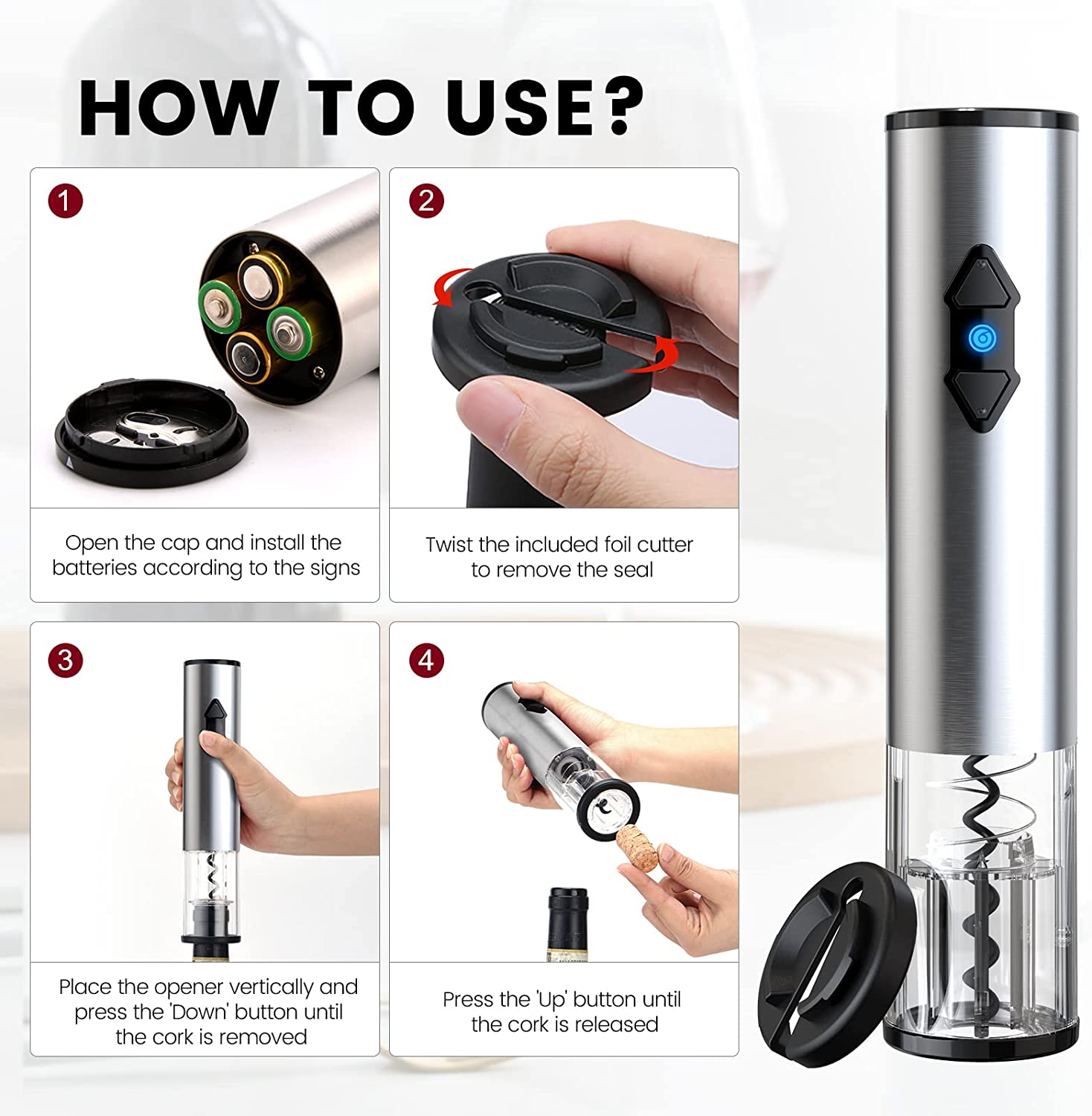 HOW TO USE?

1

Open the cap and install the batteries according to the signs

2

Twist the included foil cutter to remove the seal

3

Place the opener vertically and press the 'Down' button until the cork is removed

4

Press the 'Up' button until the cork is released