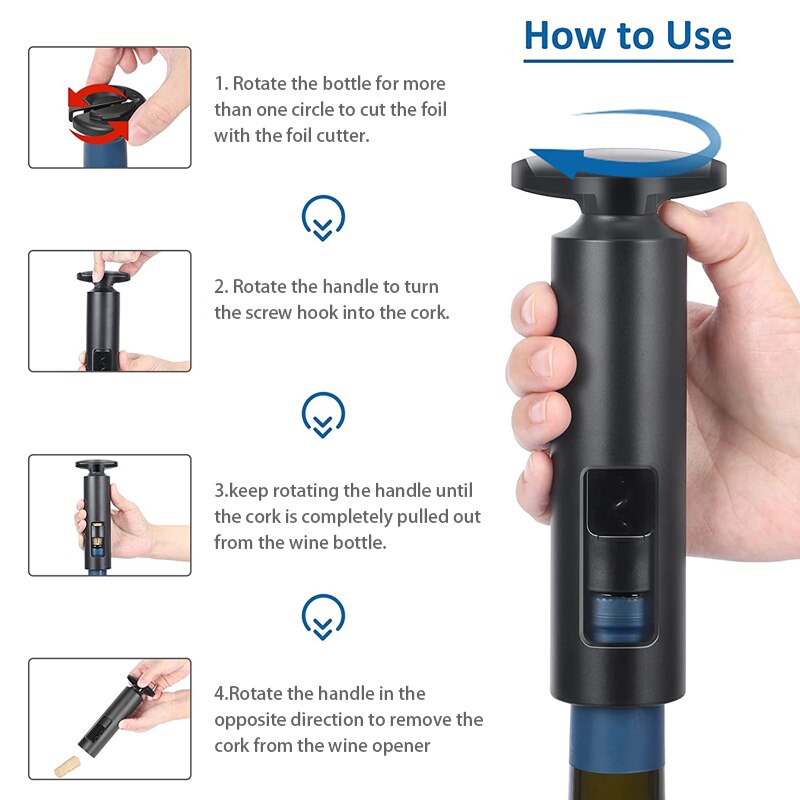 How to Use

1. Rotate the bottle for more than one circle to cut the foil with the foil cutter.

2. Rotate the handle to turn the screw hook into the cork.

3.keep rotating the handle until the cork is completely pulled out from the wine bottle.

4.Rotate the handle in the opposite direction to remove the cork from the wine opener