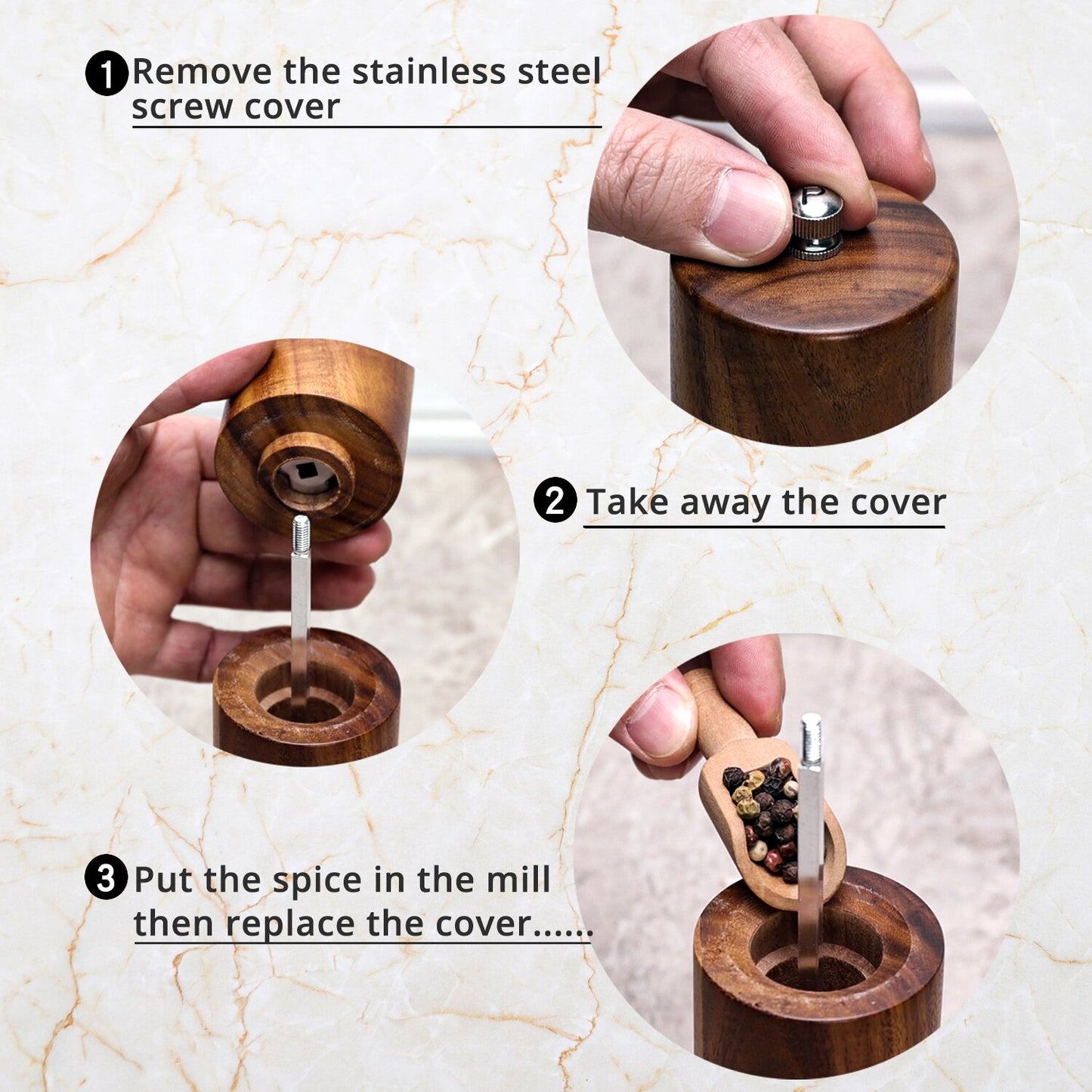 1 Remove the stainless steel screw cover

P

2 Take away the cover

3 Put the spice in the mill then replace the cover......