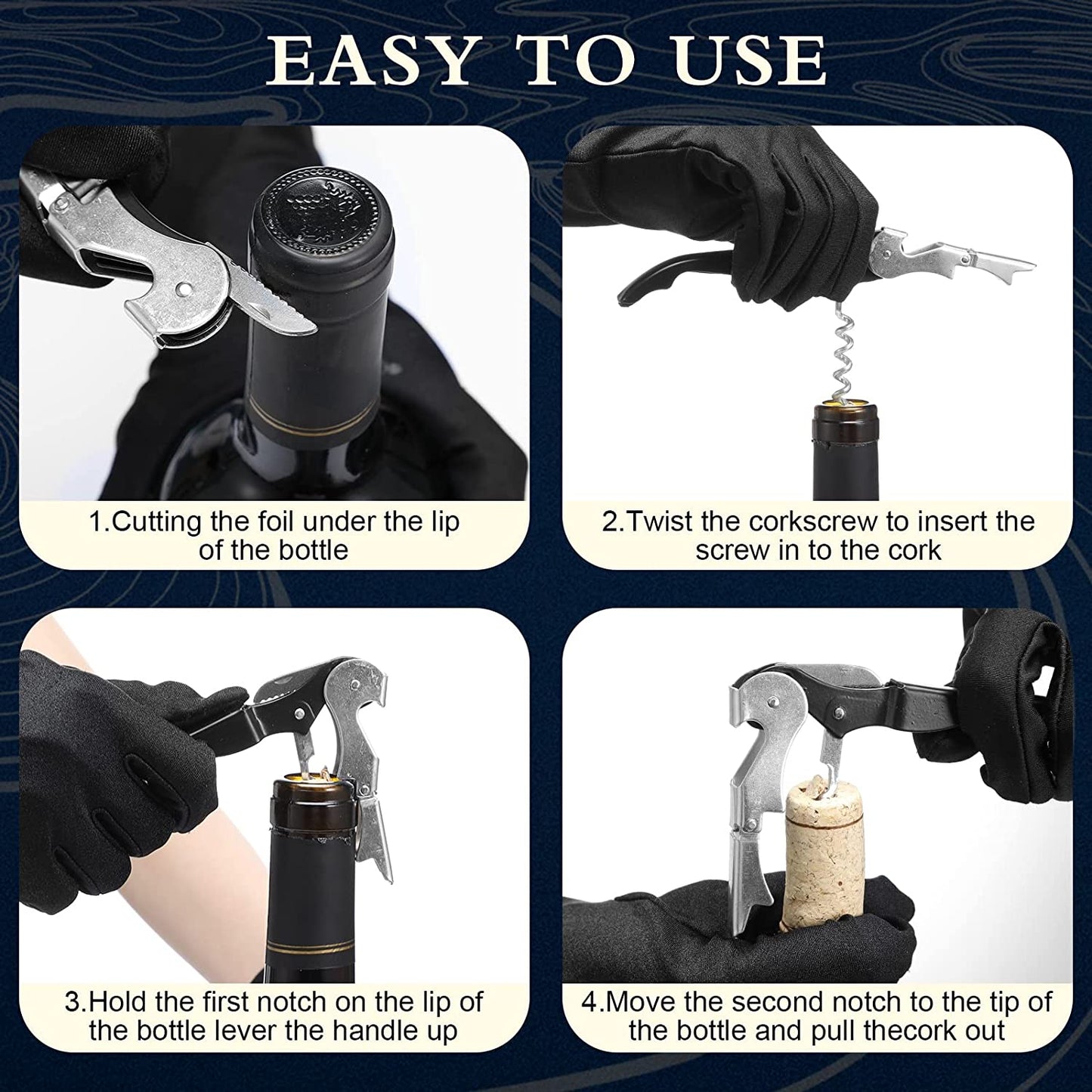 EASY TO USE

1.Cutting the foil under the lip of the bottle

2.Twist the corkscrew to insert the screw in to the cork

3.Hold the first notch on the lip of the bottle lever the handle up

4.Move the second notch to the tip of the bottle and pull thecork out