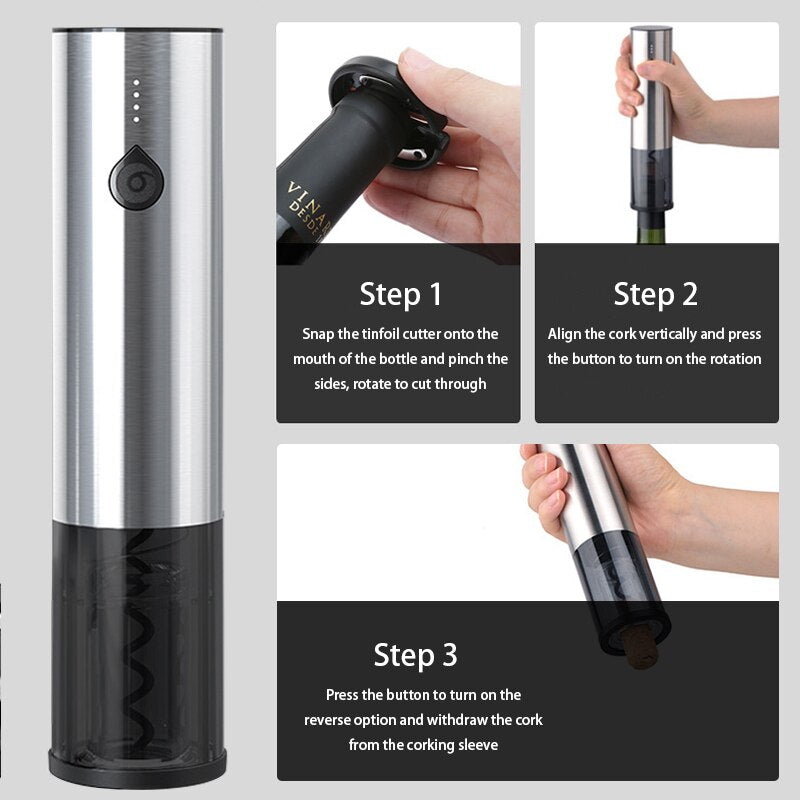 VINA
DESDE

Step 1

Snap the tinfoil cutter onto the mouth of the bottle and pinch the sides, rotate to cut through

Step 2

Align the cork vertically and press the button to turn on the rotation

Step 3

Press the button to turn on the reverse option and withdraw the cork from the corking sleeve