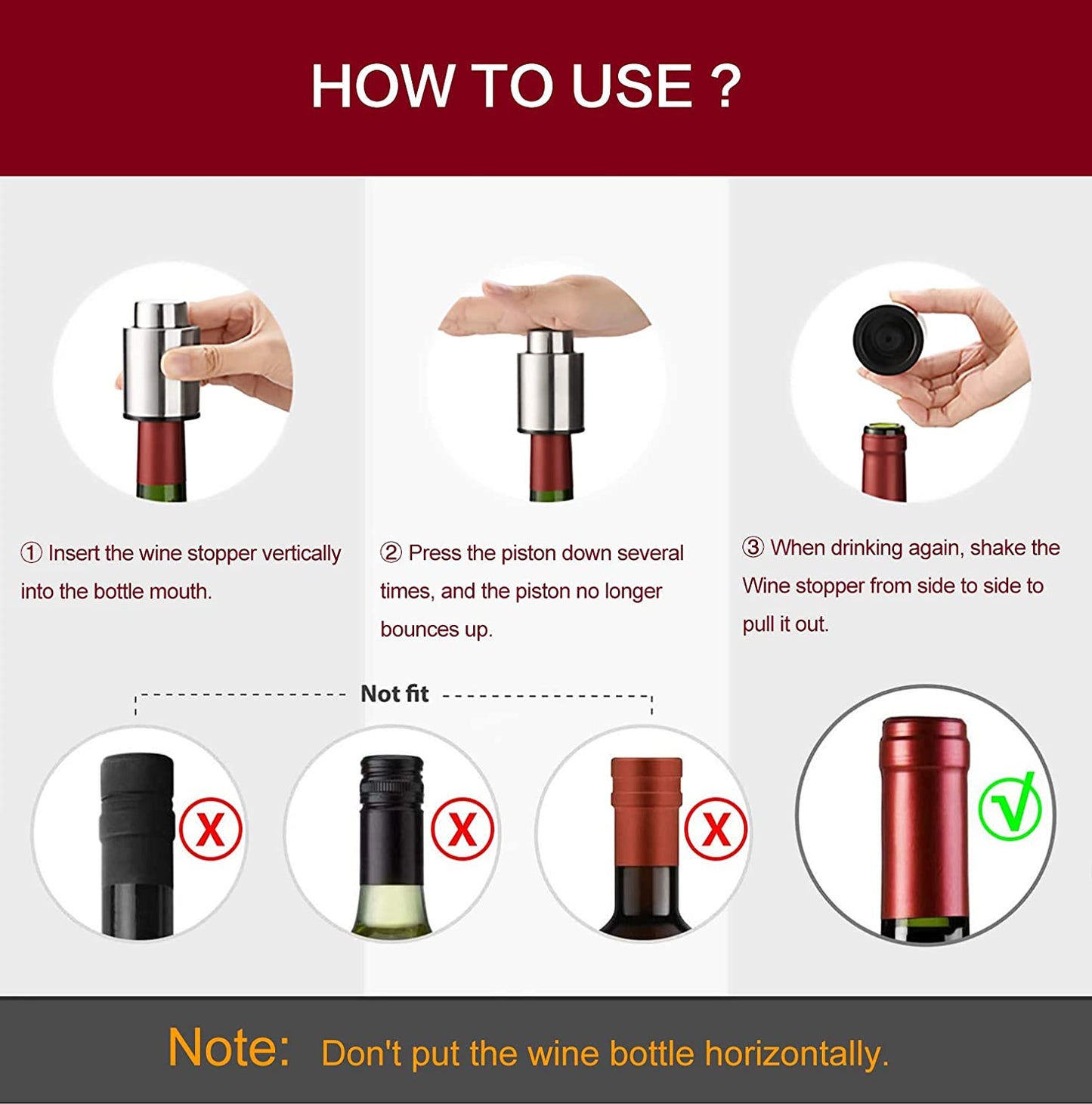 HOW TO USE ?

① Insert the wine stopper vertically into the bottle mouth.

② Press the piston down several times, and the piston no longer bounces up.

③ When drinking again, shake the Wine stopper from side to side to pull it out.

Not fit

X

X

X

√

Note: Don't put the wine bottle horizontally.