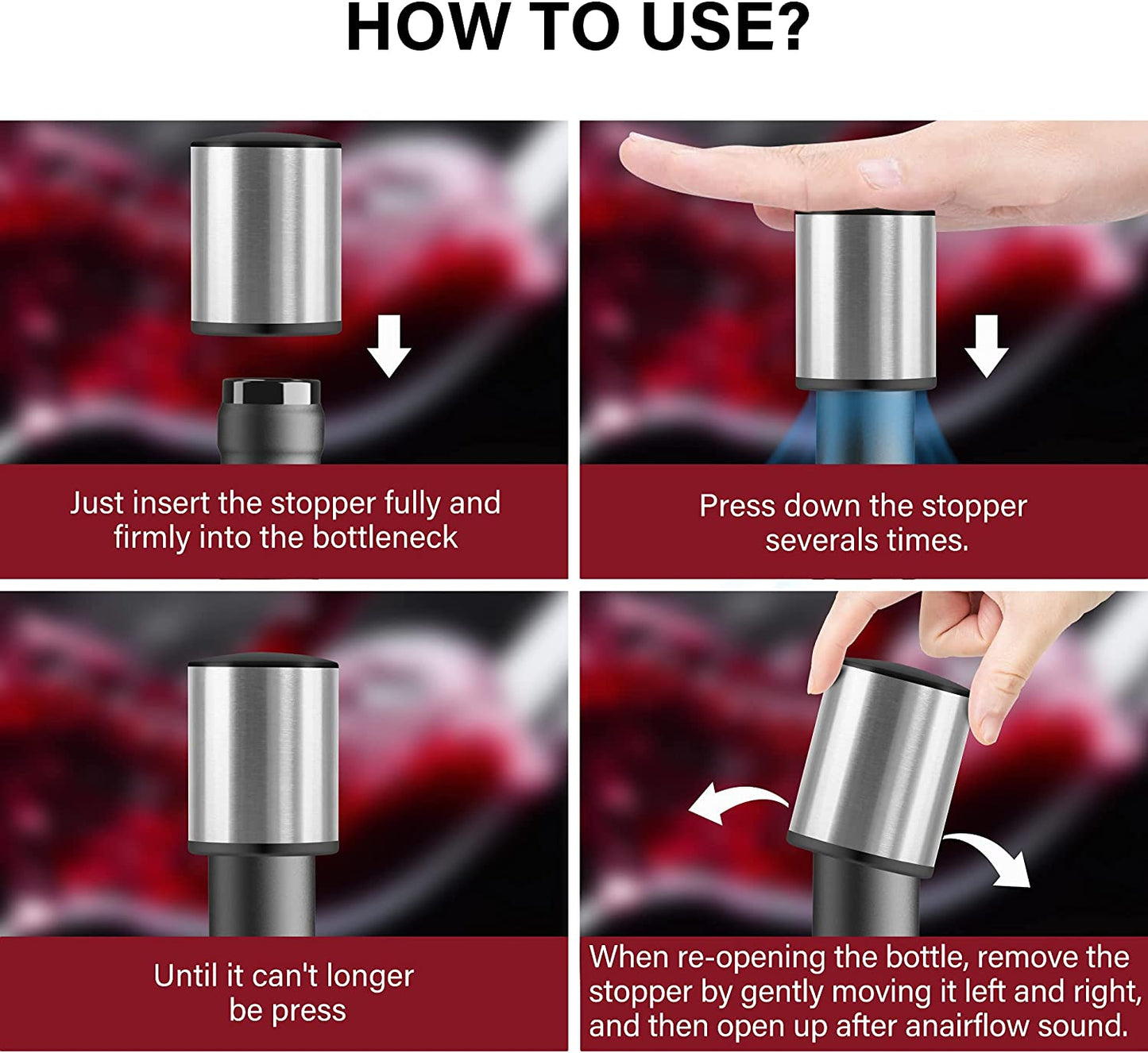 HOW TO USE?

Just insert the stopper fully and firmly into the bottleneck

Press down the stopper severals times.

Until it can't longer be press

When re-opening the bottle, remove the stopper by gently moving it left and right, and then open up after anairflow sound.