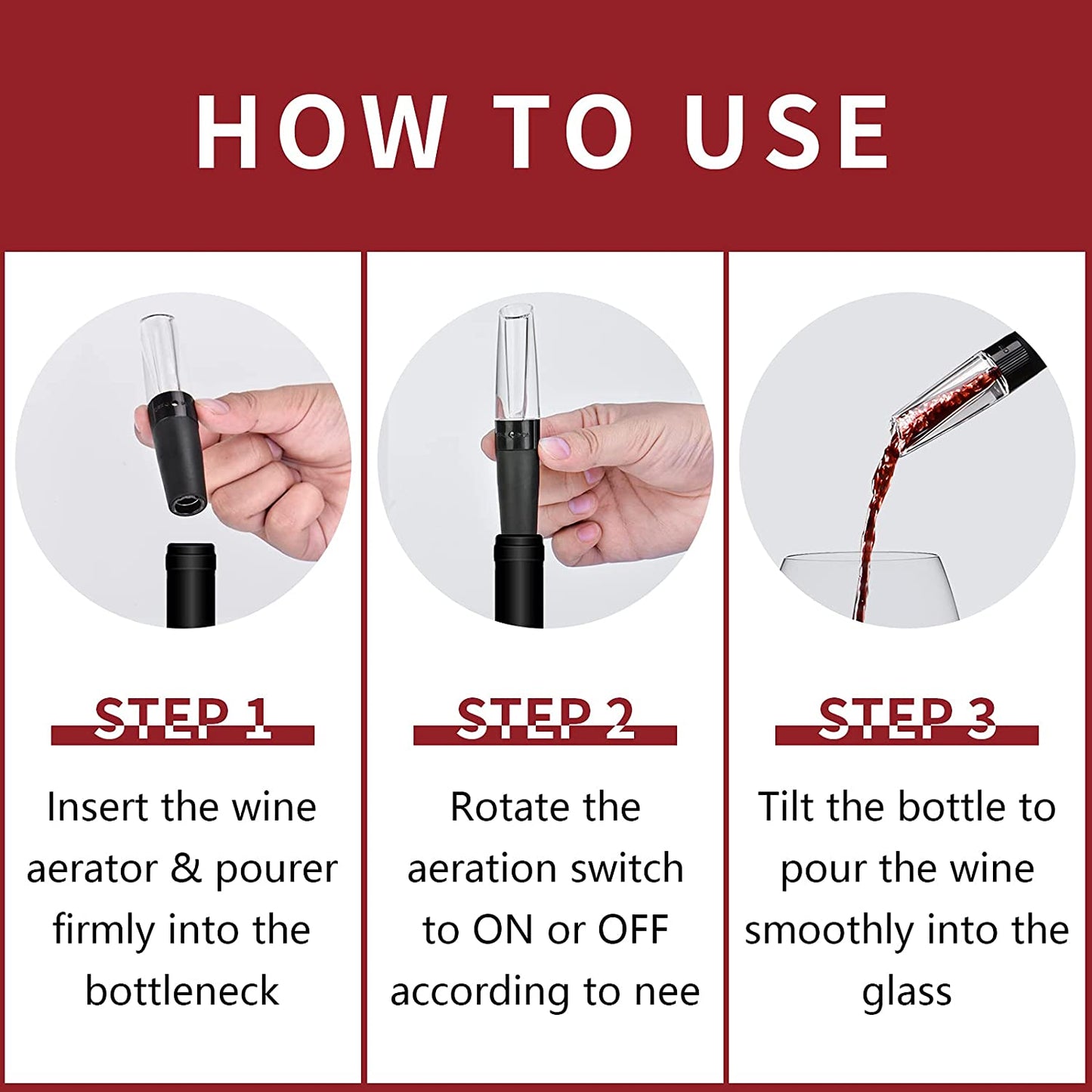 HOW TO USE

STEP 1

Insert the wine aerator & pourer firmly into the bottleneck

STEP 2

Rotate the aeration switch to ON or OFF according to nee

STEP 3

Tilt the bottle to pour the wine smoothly into the glass