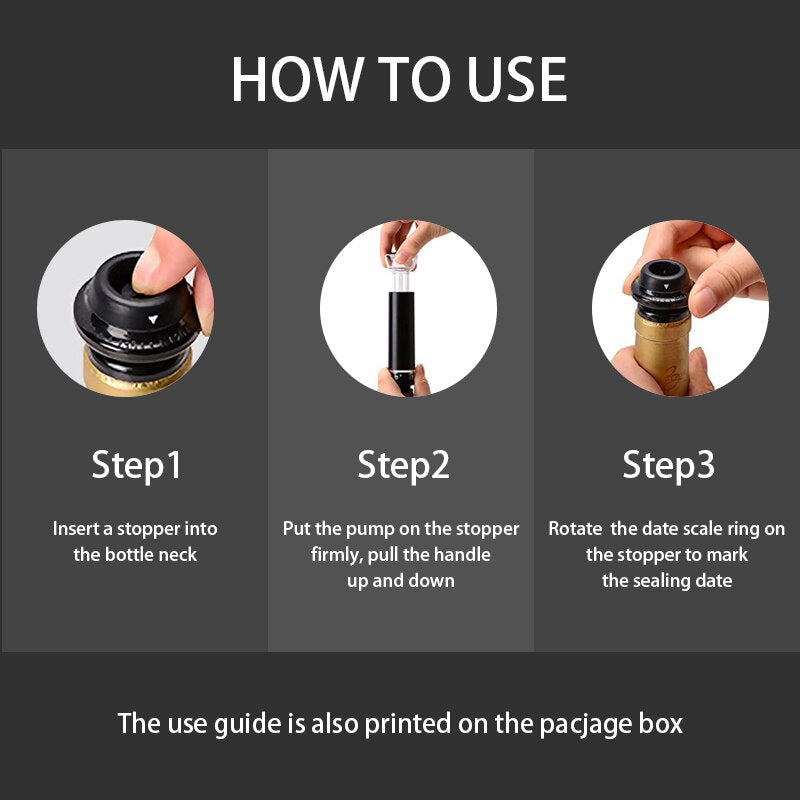 HOW TO USE

Step1

Insert a stopper into the bottle neck

Step2

Put the pump on the stopper firmly, pull the handle up and down

Step3

Rotate the date scale ring on the stopper to mark the sealing date

The use guide is also printed on the pacjage box