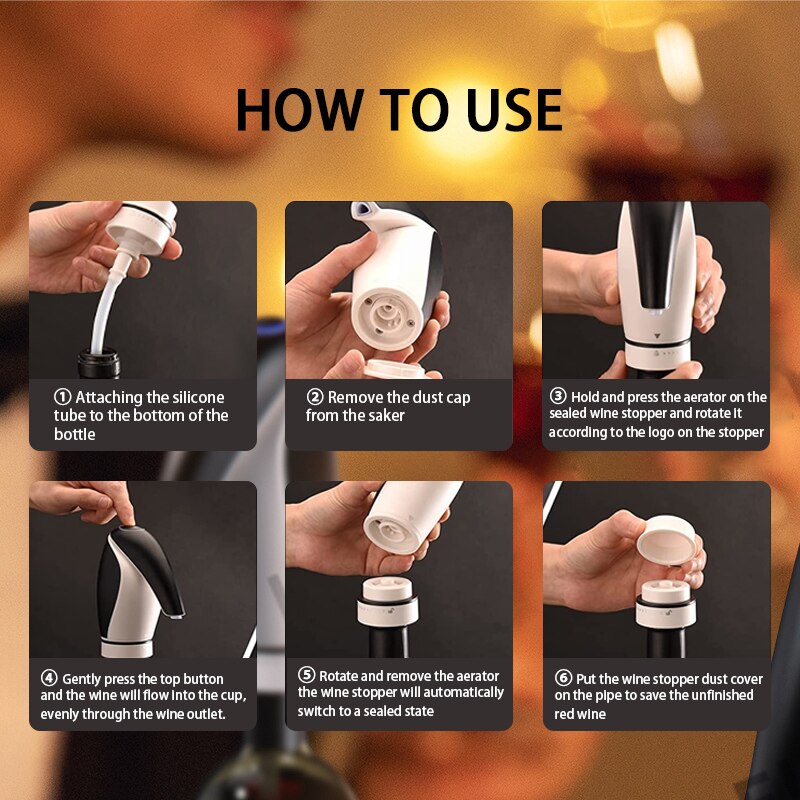 HOW TO USE

① Attaching the silicone tube to the bottom of the bottle

② Remove the dust cap from the saker

③ Hold and press the aerator on the sealed wine stopper and rotate it according to the logo on the stopper

④ Gently press the top button and the wine will flow into the cup, evenly through the wine outlet.

⑤ Rotate and remove the aerator the wine stopper will automatically switch to a sealed state

⑥ Put the wine stopper dust cover on the pipe to save the unfinished red wine