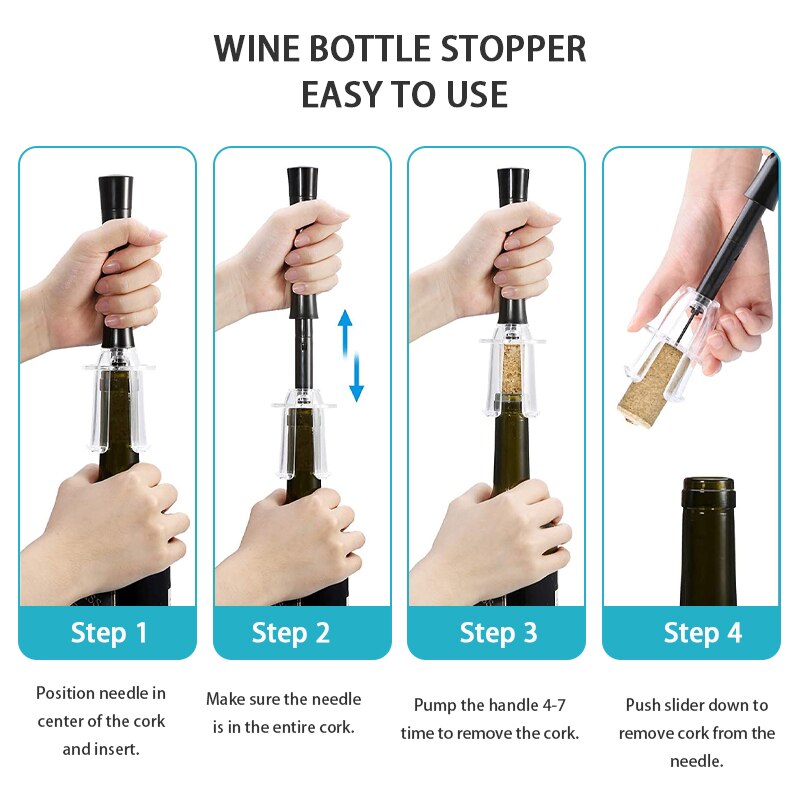 WINE BOTTLE STOPPER
EASY TO USE

Step 1

Position needle in center of the cork and insert.

Step 2

Make sure the needle is in the entire cork.

Step 3

Pump the handle 4-7 time to remove the cork.

Step 4

Push slider down to remove cork from the needle.